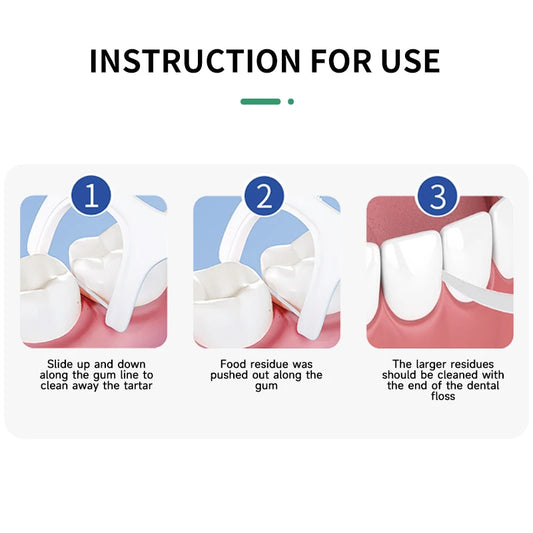 INSTRUCTION FOR USE

1

Slide up and down along the gum line to clean away the tartar

2

Food residue was pushed out along the gum

3

The larger residues should be cleaned with the end of the dental floss